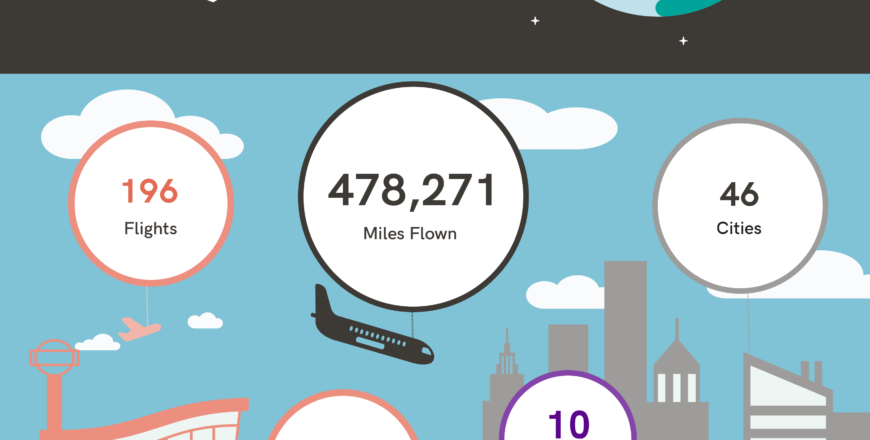 196
Flights

478,271
Miles Flown

46
Cities

10